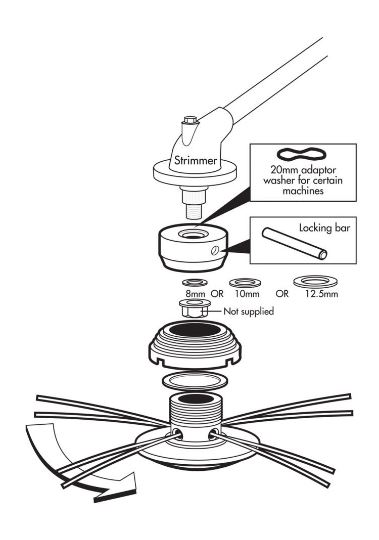 Strimmer

20mm adaptor washer for certain machines

Locking bar

8mm OR 10mm OR 12.5mm

Not supplied