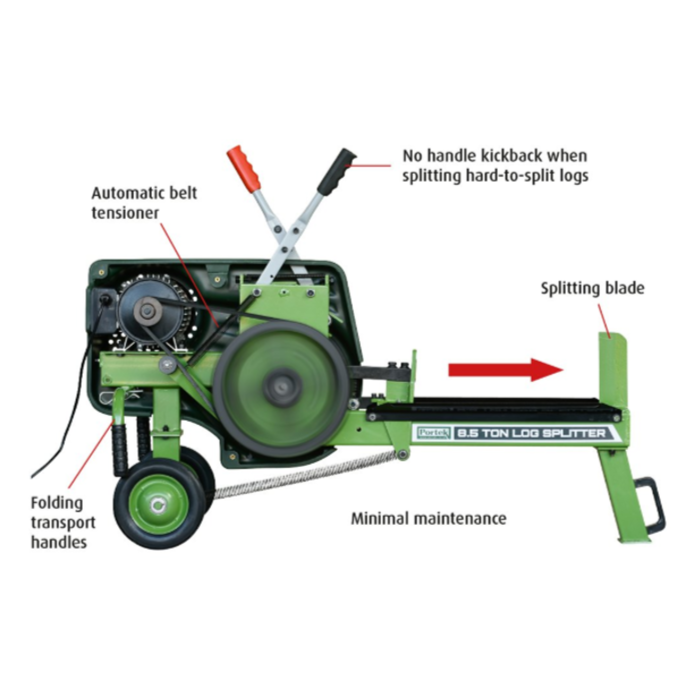 No handle kickback when splitting hard-to-split logs

Automatic belt tensioner

Splitting blade

Portek

8.5 TON LOG SPLITTER

Folding transport handles

Minimal maintenance