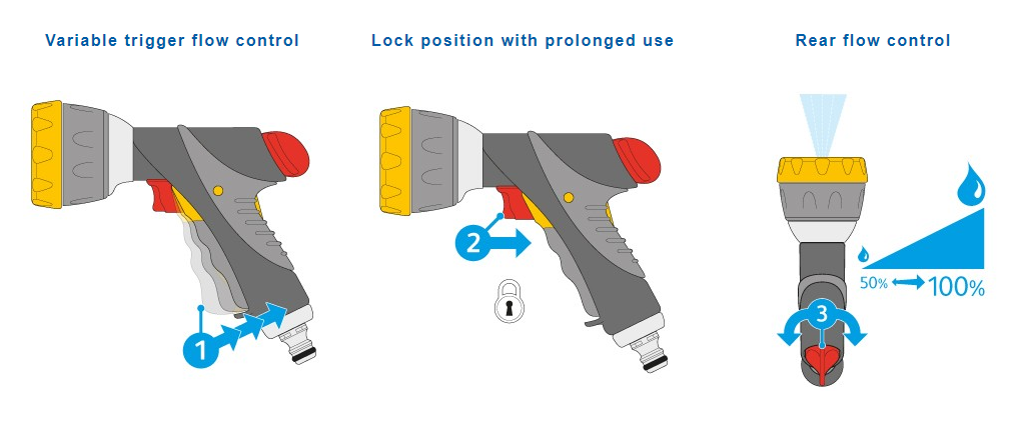 Variable trigger flow control

1

Lock position with prolonged use

2

Rear flow control

50% 100%

3