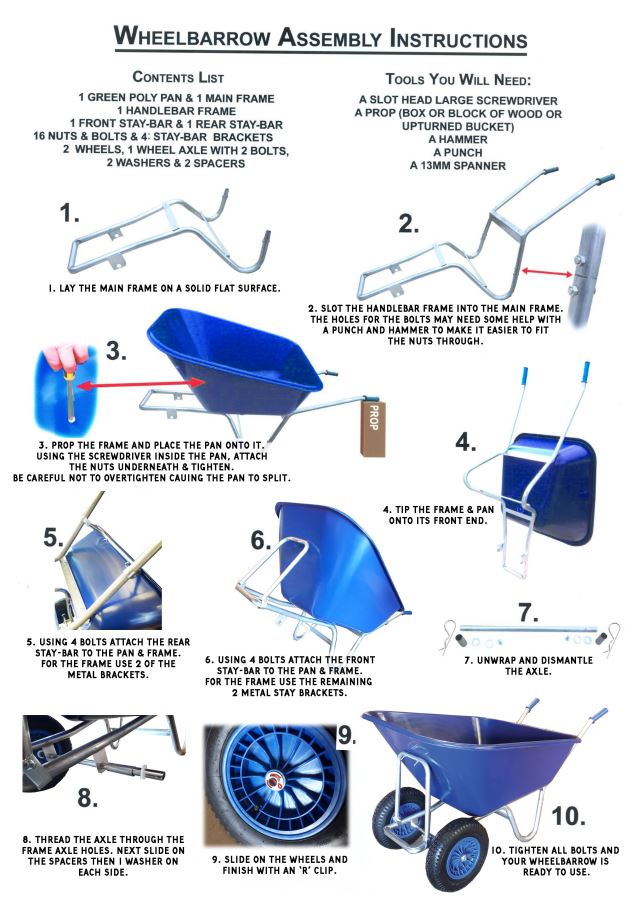 WHEELBARROW ASSEMBLY INSTRUCTIONS

CONTENTS LIST

1 GREEN POLY PAN & 1 MAIN FRAME
1 HANDLEBAR FRAME
1 FRONT STAY-BAR & 1 REAR STAY-BAR
16 NUTS & BOLTS & 4: STAY-BAR BRACKETS
2 WHEELS, 1 WHEEL AXLE WITH 2 BOLTS,
2 WASHERS & 2 SPACERS

TOOLS YOU WILL NEED:

A SLOT HEAD LARGE SCREWDRIVER
A PROP (BOX OR BLOCK OF WOOD OR UPTURNED BUCKET)
A HAMMER
A PUNCH
A 13MM SPANNER

1.

1. LAY THE MAIN FRAME ON A SOLID FLAT SURFACE.

2.

2. SLOT THE HANDLEBAR FRAME INTO THE MAIN FRAME. THE HOLES FOR THE BOLTS MAY NEED SOME HELP WITH A PUNCH AND HAMMER TO MAKE IT EASIER TO FIT THE NUTS THROUGH.

3.

PROP

3. PROP THE FRAME AND PLACE THE PAN ONTO IT. USING THE SCREWDRIVER INSIDE THE PAN, ATTACH THE NUTS UNDERNEATH & TIGHTEN. BE CAREFUL NOT TO OVERTIGHTEN CAUING THE PAN TO SPLIT.

4.

4. TIP THE FRAME & PAN ONTO ITS FRONT END.

5.

5. USING 4 BOLTS ATTACH THE REAR STAY-BAR TO THE PAN & FRAME. FOR THE FRAME USE 2 OF THE METAL BRACKETS.

6.

6. USING 4 BOLTS ATTACH THE FRONT STAY-BAR TO THE PAN & FRAME. FOR THE FRAME USE THE REMAINING 2 METAL STAY BRACKETS.

7.

7. UNWRAP AND DISMANTLE THE AXLE.

8.

8. THREAD THE AXLE THROUGH THE FRAME AXLE HOLES. NEXT SLIDE ON THE SPACERS THEN 1 WASHER ON EACH SIDE.

9.

9. SLIDE ON THE WHEELS AND FINISH WITH AN 'R' CLIP.

10.

10. TIGHTEN ALL BOLTS AND YOUR WHEELBARROW IS READY TO USE.